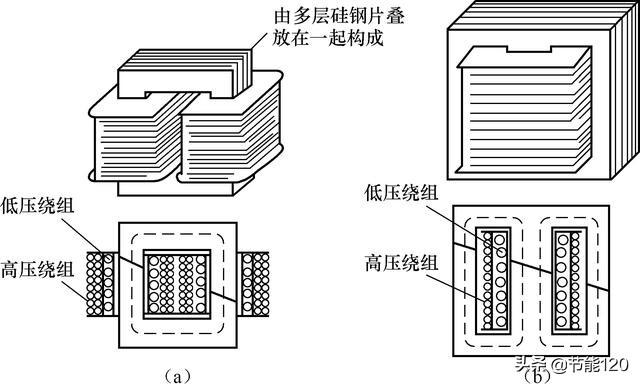 由多层硅钢片叠放在一起构成

低压绕组

高压绕组

(a)

低压绕组

高压绕组

(b)

头条 @节能120