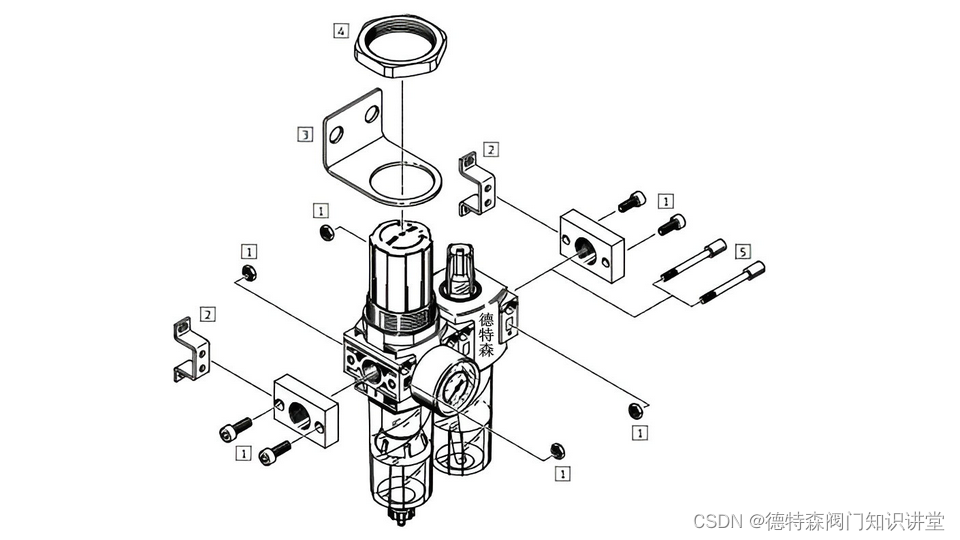 4
3
2
1
1
5
1
2
德特森
1
1
1
CSDN @德特森阀门知识讲堂