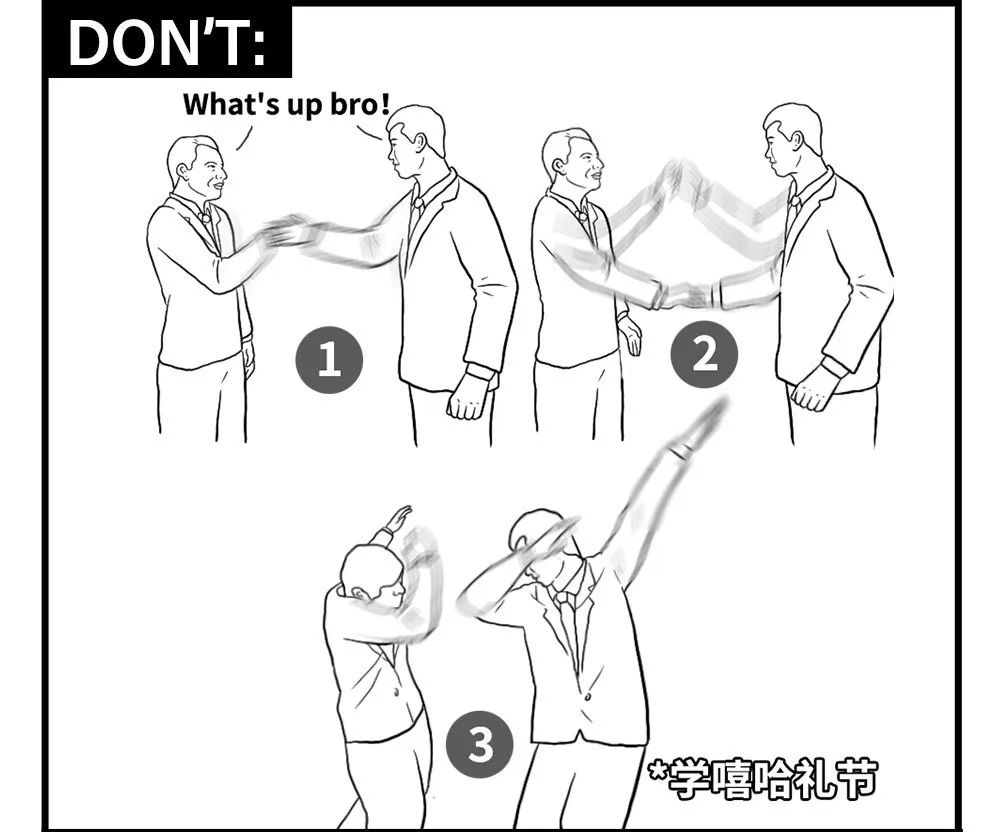 DON'T:

What's up bro!

1

2

3

*学嘻哈礼节