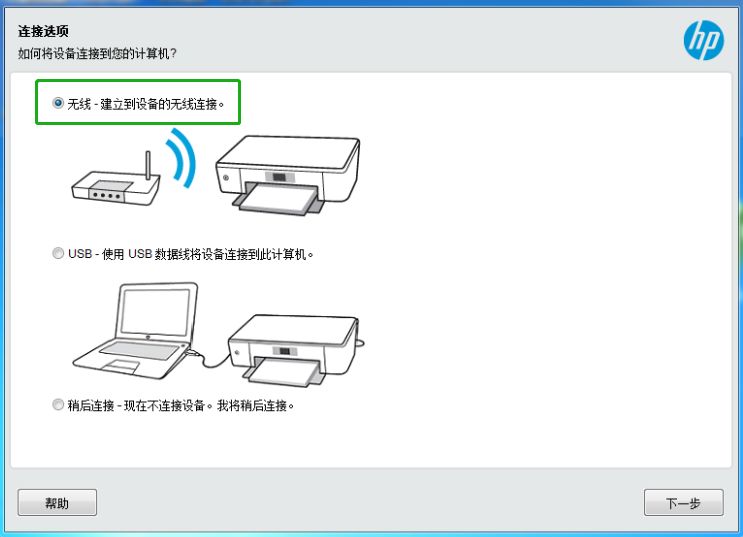 连接选项
如何将设备连接到您的计算机?

hp

无线 - 建立到设备的无线连接。

USB - 使用 USB 数据线将设备连接到此计算机。

稍后连接 - 现在不连接设备。我将稍后连接。

帮助

下一步