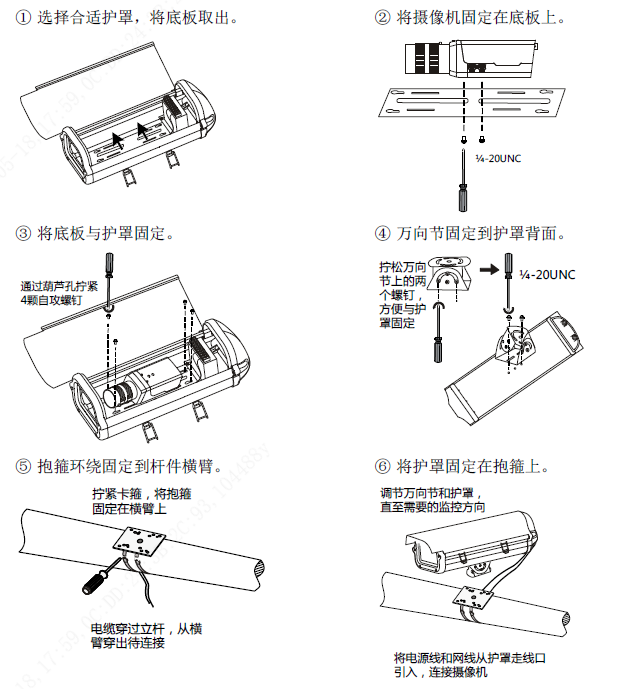 ① 选择合适护罩，将底板取出。

② 将摄像机固定在底板上。

¼-20UNC

③ 将底板与护罩固定。

通过葫芦孔拧紧4颗自攻螺钉

④ 万向节固定到护罩背面。

拧松万向节上的两个螺钉，方便与护罩固定

¼-20UNC

⑤ 抱箍环绕固定到杆件横臂。

拧紧卡箍，将抱箍固定在横臂上

电缆穿过立杆，从横臂穿出待连接

⑥ 将护罩固定在抱箍上。

调节万向节和护罩，直至需要的监控方向

将电源线和网线从护罩走线口引入，连接摄像机