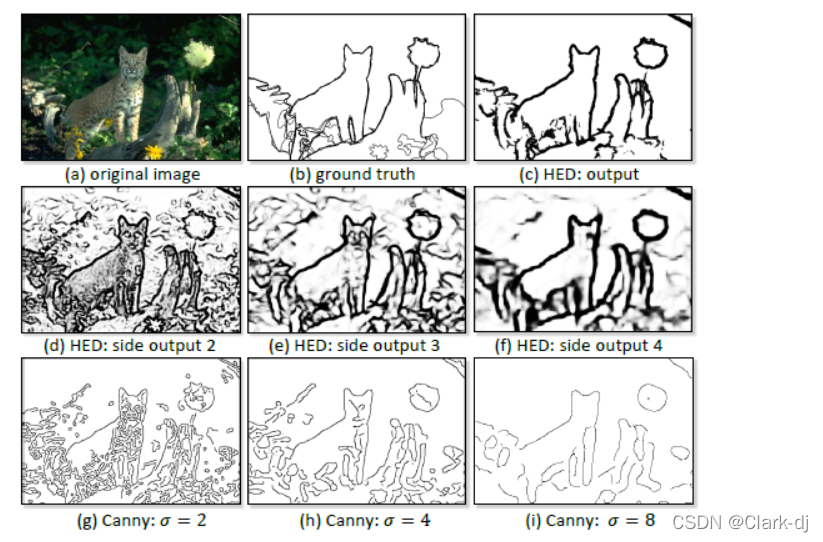 (a) original image

(b) ground truth

(c) HED: output

(d) HED: side output 2

(e) HED: side output 3

(f) HED: side output 4

(g) Canny: $\sigma = 2$

(h) Canny: $\sigma = 4$

(i) Canny: $\sigma = 8$

CSDN @Clark-dj