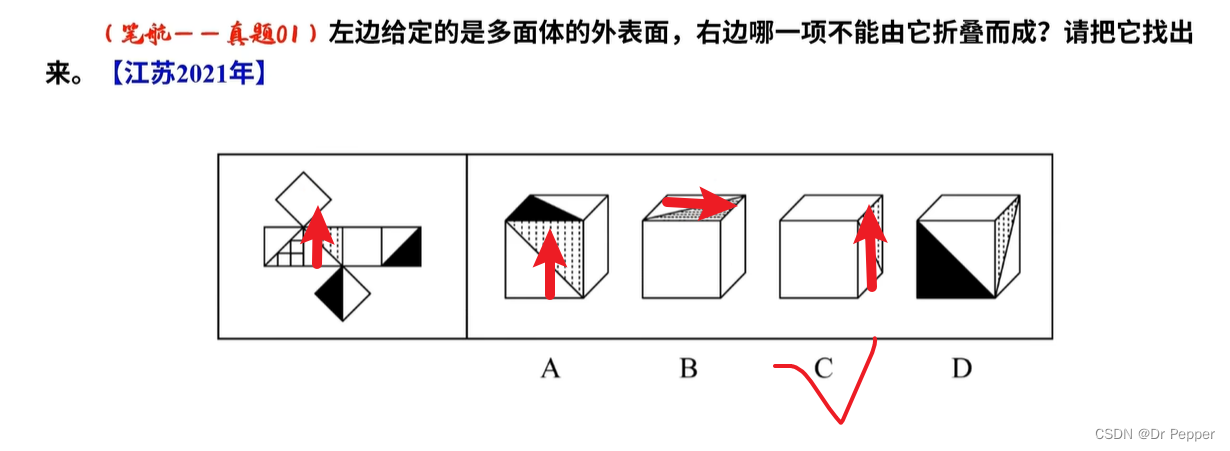 （笔航——真题01）左边给定的是多面体的外表面，右边哪一项不能由它折叠而成？请把它找出来。【江苏2021年】

A B C D

CSDN @Dr Pepper