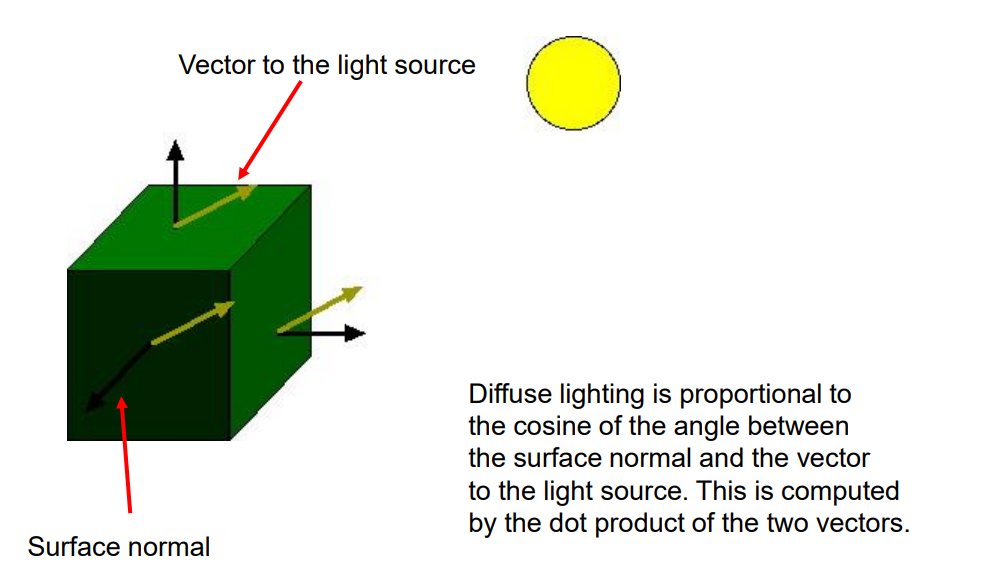 Vector to the light source

Surface normal

Diffuse lighting is proportional to the cosine of the angle between the surface normal and the vector to the light source. This is computed by the dot product of the two vectors.