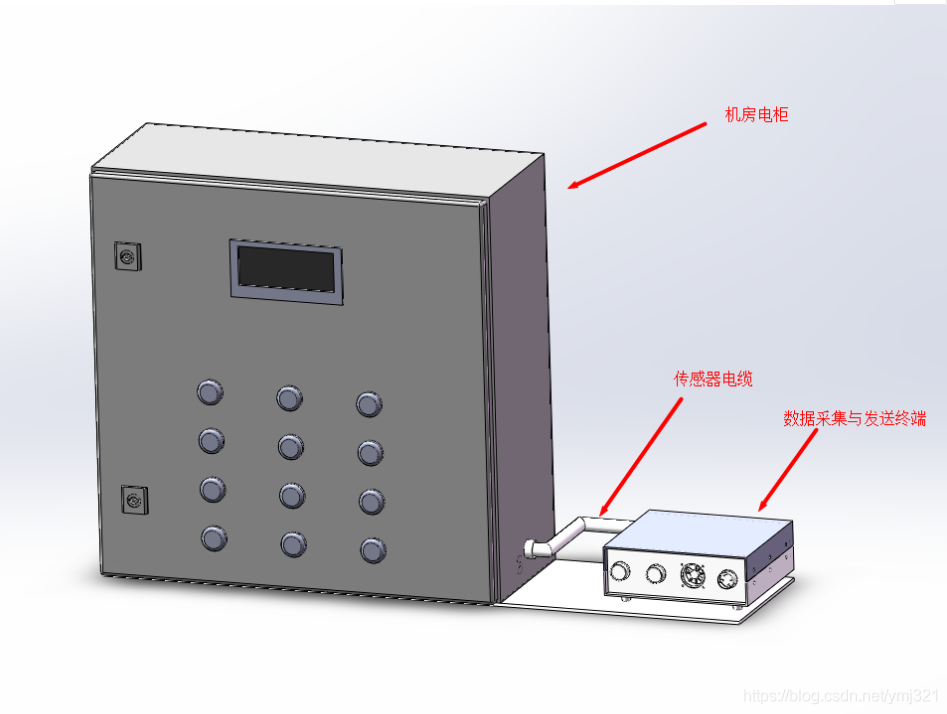 机房电柜

传感器电缆

数据采集与发送终端

https://blog.csdn.net/ymj321