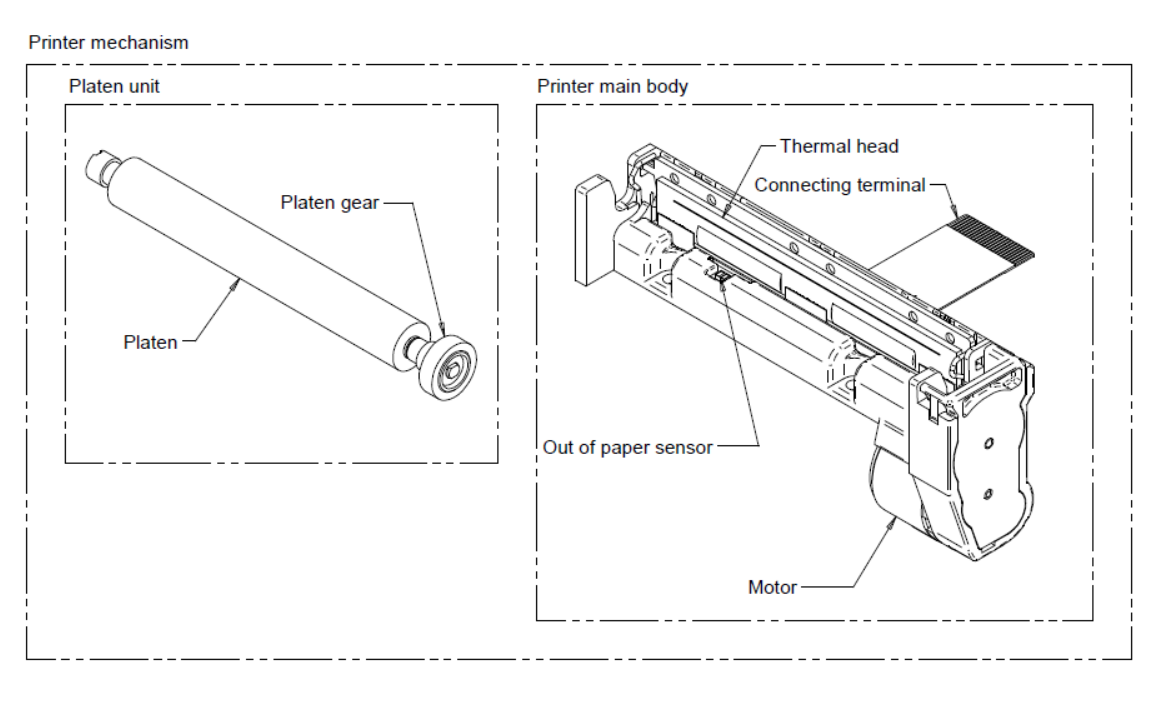 Printer mechanism

Platen unit

Platen gear

Platen

Printer main body

Thermal head

Connecting terminal

Out of paper sensor

Motor