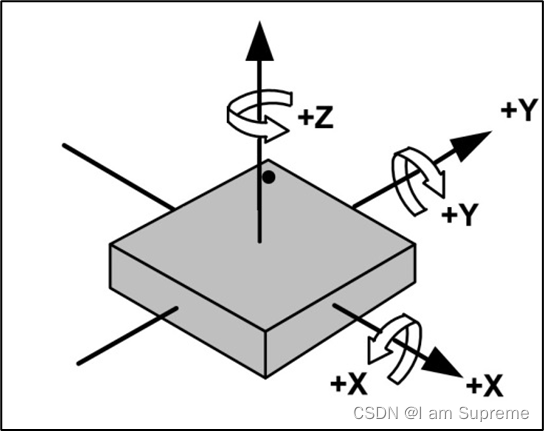 +Z
+Y
+Y
+X
+X
CSDN @I am Supreme