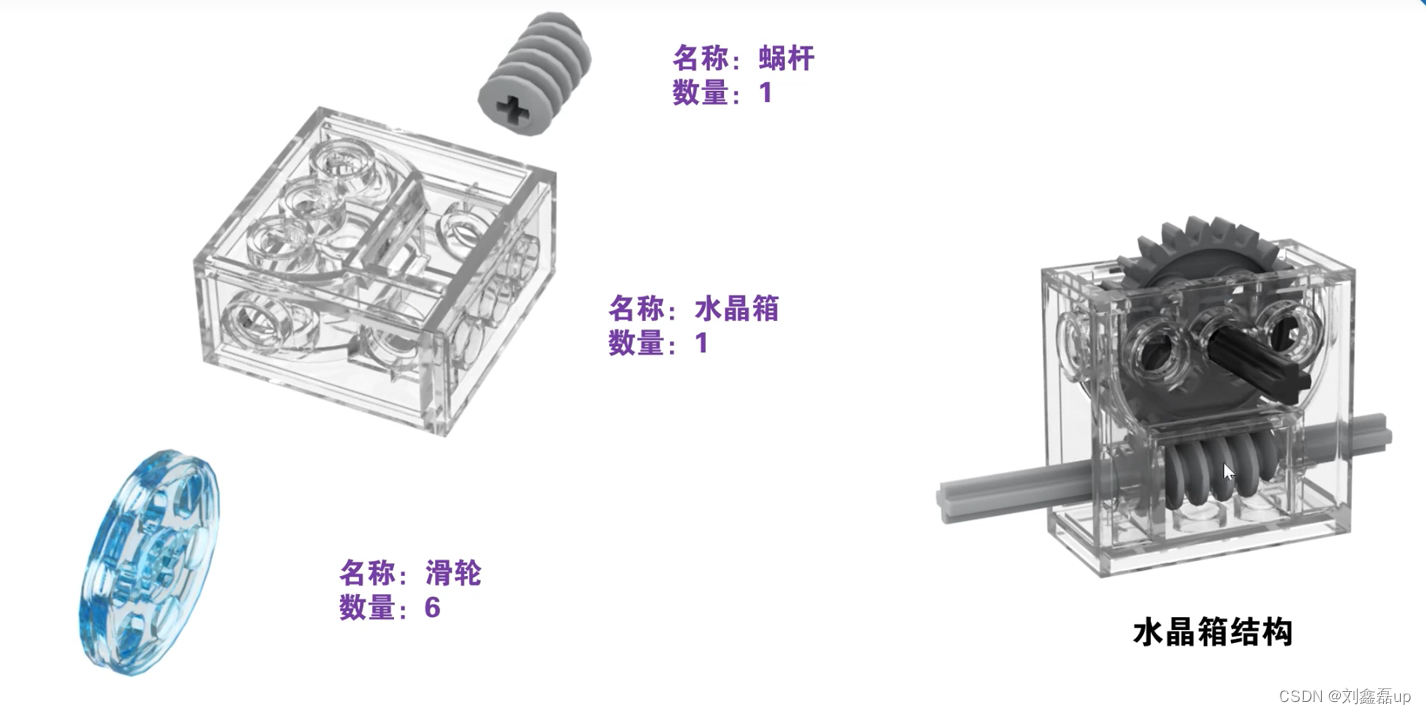 名称：蜗杆
数量：1

名称：水晶箱
数量：1

名称：滑轮
数量：6

水晶箱结构

CSDN @刘鑫磊up