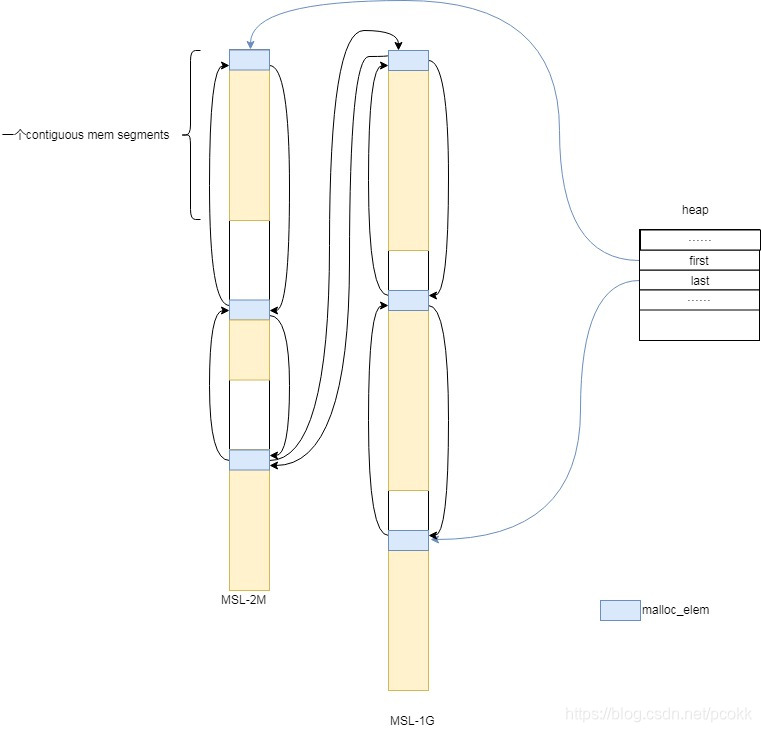 一个contiguous mem segments

heap

......

first

last

......

MSL-2M

malloc_elem

MSL-1G

https://blog.csdn.net/pcokk