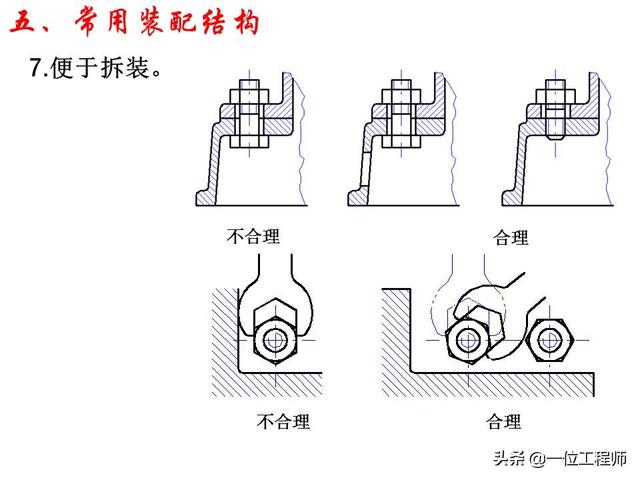 五、常用装配结构

7.便于拆装。

不合理

合理

不合理

合理

头条 @一位工程师