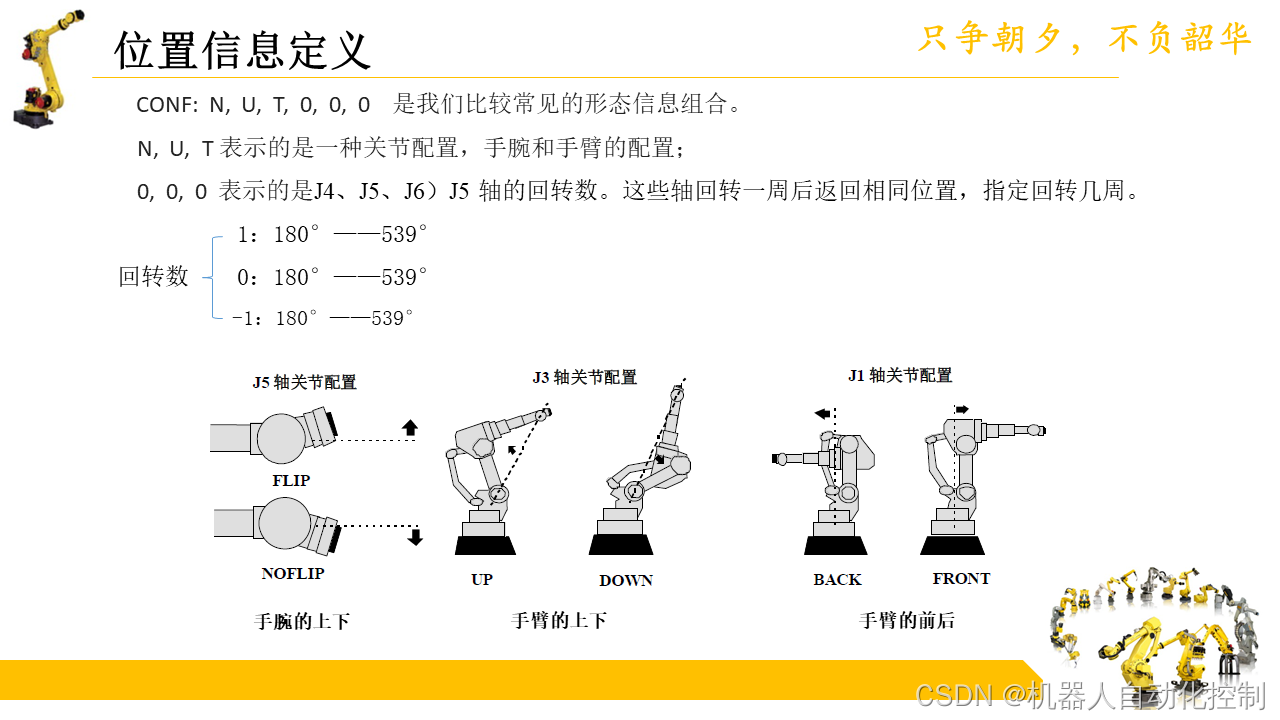 位置信息定义

只争朝夕，不负韶华

CONF: N, U, T, 0, 0, 0 是我们比较常见的形态信息组合。

N, U, T 表示的是一种关节配置，手腕和手臂的配置；

0, 0, 0 表示的是J4、J5、J6）J5 轴的回转数。这些轴回转一周后返回相同位置，指定回转几周。

回转数
1：180° ——539°
0：180° ——539°
-1：180° ——539°

J5 轴关节配置

FLIP

NOFLIP

手腕的上下

J3 轴关节配置

UP

DOWN

手臂的上下

J1 轴关节配置

BACK

FRONT

手臂的前后

CSDN @机器人自动化控制