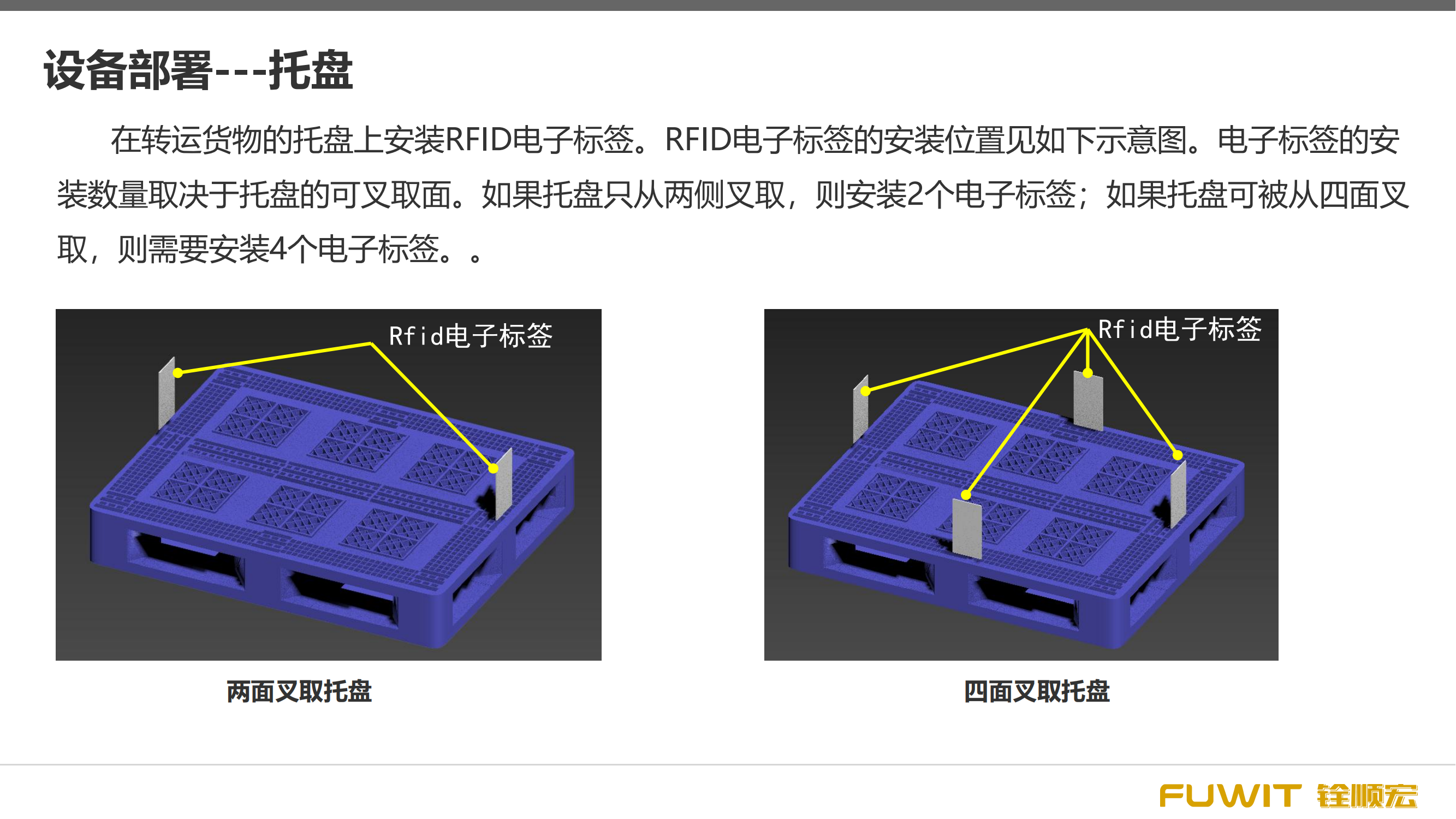 设备部署---托盘

在转运货物的托盘上安装RFID电子标签。RFID电子标签的安装位置见如下示意图。电子标签的安装数量取决于托盘的可叉取面。如果托盘只从两侧叉取，则安装2个电子标签；如果托盘可被从四面叉取，则需要安装4个电子标签。。

Rfid电子标签

两面叉取托盘

Rfid电子标签

四面叉取托盘

FUWIT 铨顺宏