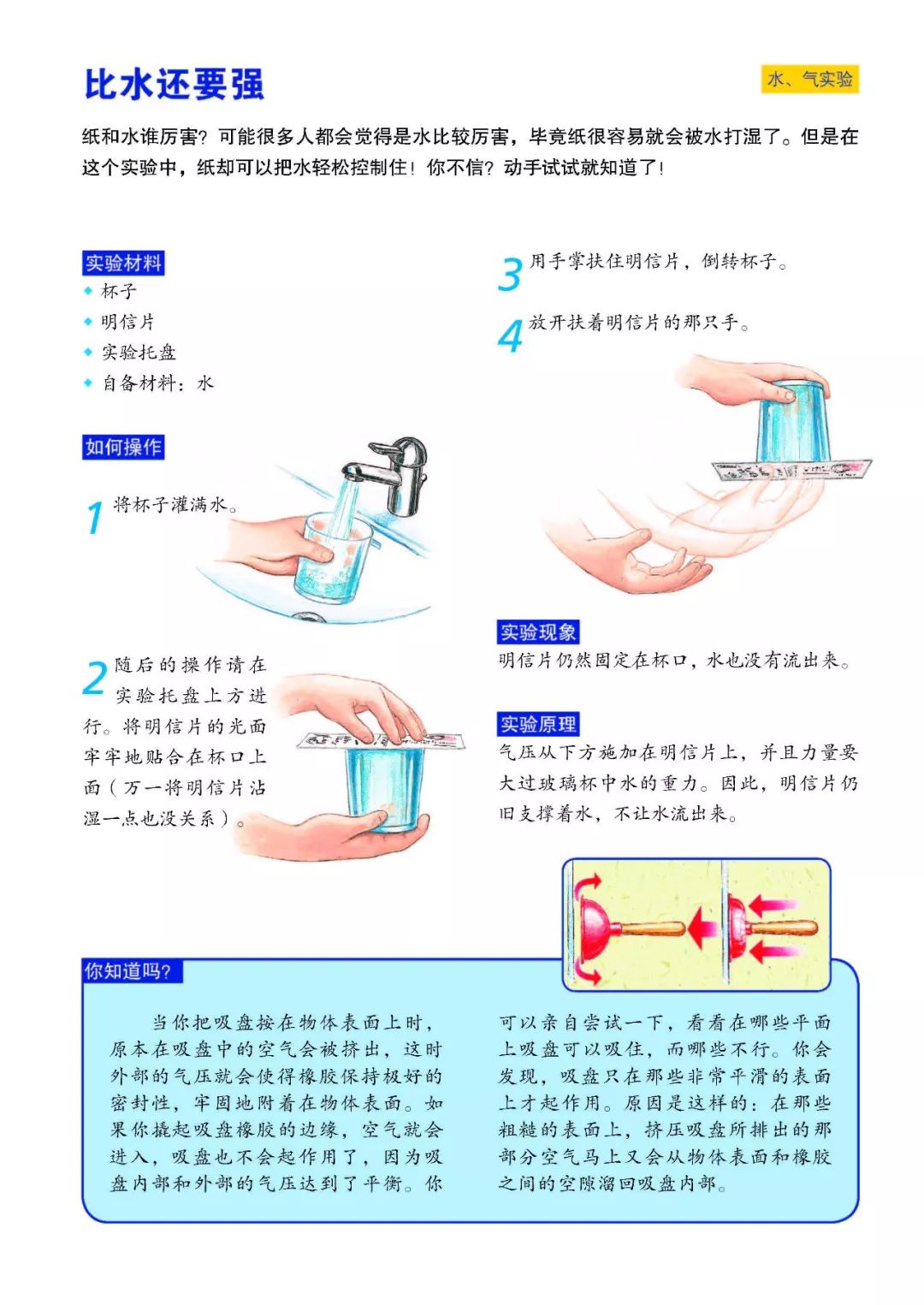 比水还要强

水、气实验

纸和水谁厉害？可能很多人都会觉得是水比较厉害，毕竟纸很容易就会被水打湿了。但是在这个实验中，纸却可以把水轻松控制住！你不信？动手试试就知道了！

实验材料

◆ 杯子
◆ 明信片
◆ 实验托盘
◆ 自备材料：水

如何操作

1 将杯子灌满水。

2 随后的操作请在实验托盘上方进行。将明信片的光面牢牢地贴合在杯口上面（万一将明信片沾湿一点也没关系）。

3 用手掌扶住明信片，倒转杯子。

4 放开扶着明信片的那只手。

实验现象

明信片仍然固定在杯口，水也没有流出来。

实验原理

气压从下方施加在明信片上，并且力量要大过玻璃杯中水的重力。因此，明信片仍旧支撑着水，不让水流出来。

你知道吗？

当你把吸盘按在物体表面上时，原本在吸盘中的空气会被挤出，这时外部的气压就会使得橡胶保持极好的密封性，牢固地附着在物体表面。如果你撬起吸盘橡胶的边缘，空气就会进入，吸盘也不会起作用了，因为吸盘内部和外部的气压达到了平衡。你可以亲自尝试一下，看看在哪些平面上吸盘可以吸住，而哪些不行。你会发现，吸盘只在那些非常平滑的表面上才起作用。原因是这样的：在那些粗糙的表面上，挤压吸盘所排出的那部分空气马上又会从物体表面和橡胶之间的空隙溜回吸盘内部。