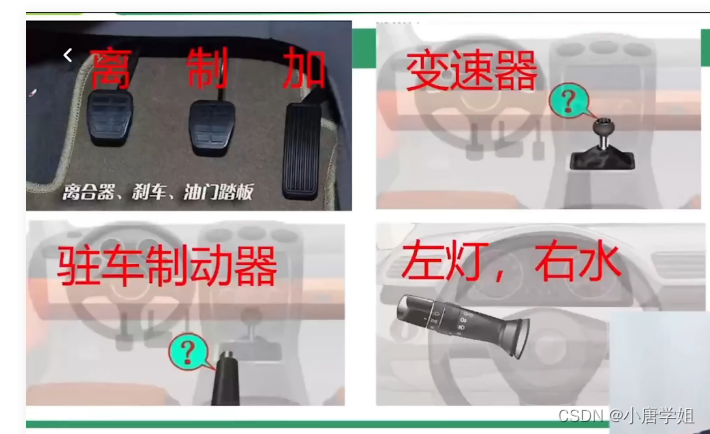 离 制 加

离合器、刹车、油门踏板

变速器

?

驻车制动器

?

左灯，右水

CSDN @小唐学姐