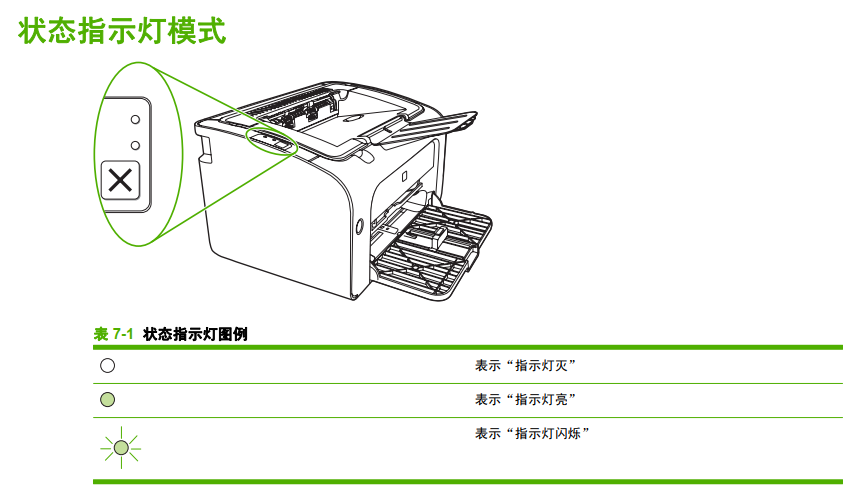 状态指示灯模式

表 7-1 状态指示灯图例

| | |
|---|---|
| | 表示“指示灯灭” |
| | 表示“指示灯亮” |
| | 表示“指示灯闪烁” |