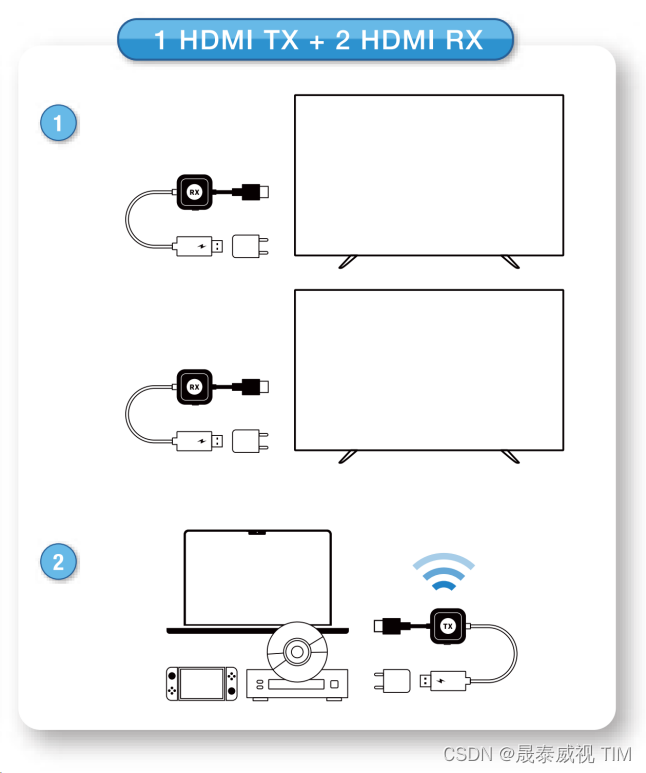 1 HDMI TX + 2 HDMI RX

1

RX

RX

2

TX

CSDN @晟泰威视 TIM