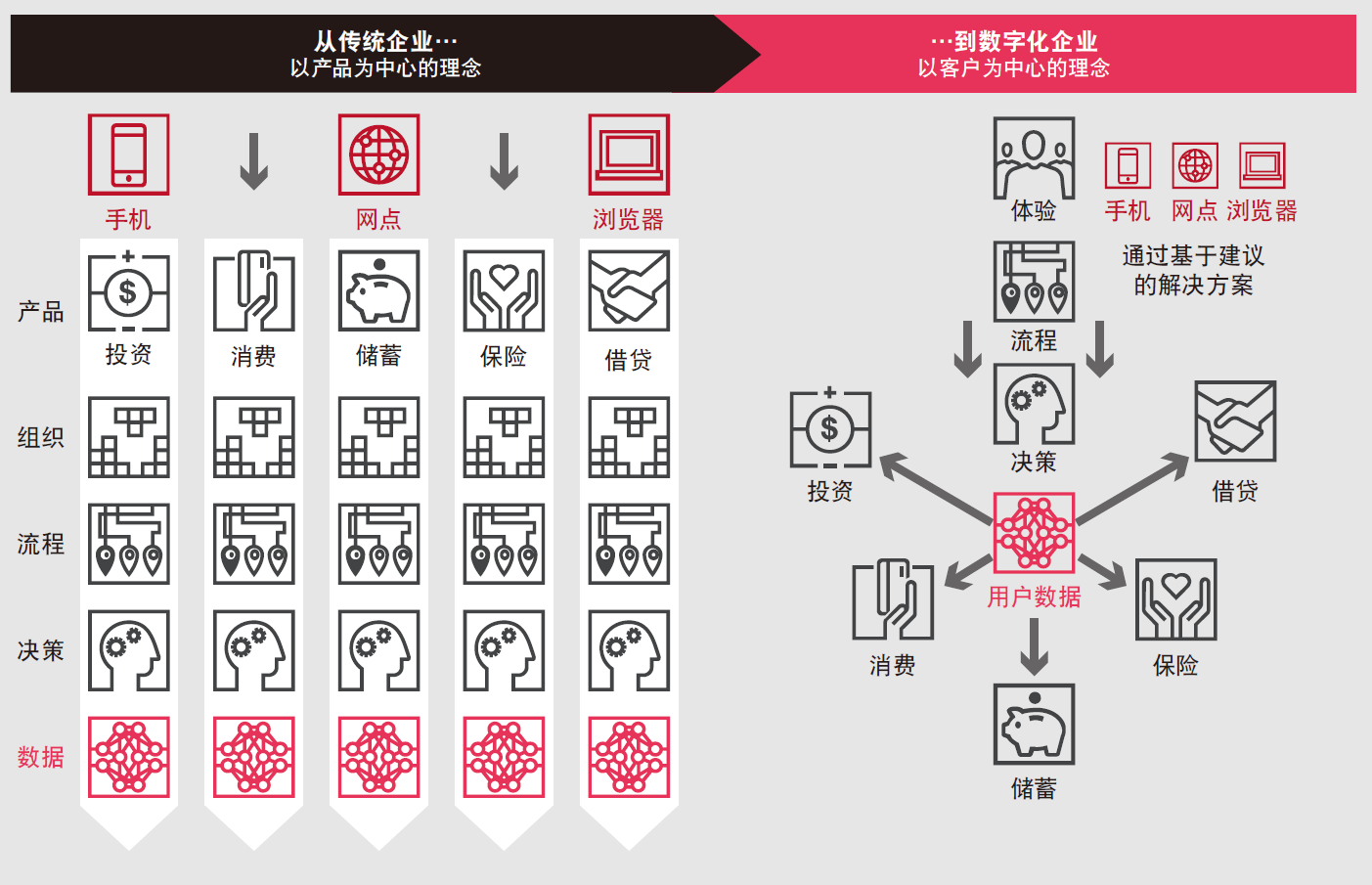 从传统企业…
以产品为中心的理念

…到数字化企业
以客户为中心的理念

手机
网点
浏览器

产品
投资
消费
储蓄
保险
借贷

组织

流程

决策

数据

体验
手机 网点 浏览器
通过基于建议的解决方案
流程
决策
投资
借贷
用户数据
消费
保险
储蓄