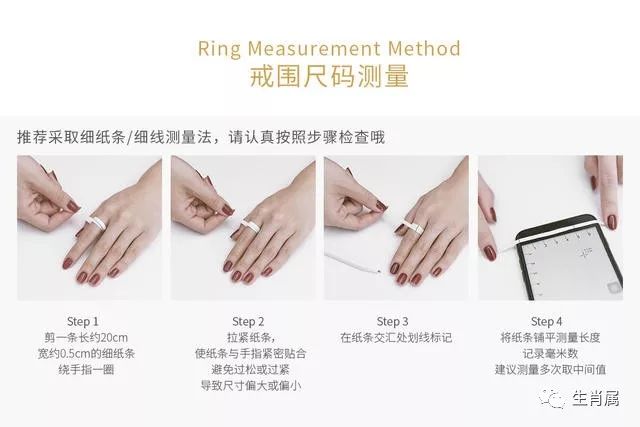 Ring Measurement Method
戒围尺码测量

推荐采取细纸条/细线测量法，请认真按照步骤检查哦

Step 1
剪一条长约20cm
宽约0.5cm的细纸条
绕手指一圈

Step 2
拉紧纸条，
使纸条与手指紧密贴合
避免过松或过紧
导致尺寸偏大或偏小

Step 3
在纸条交汇处划线标记

Step 4
将纸条铺平测量长度
记录毫米数
建议测量多次取中间值

生肖属