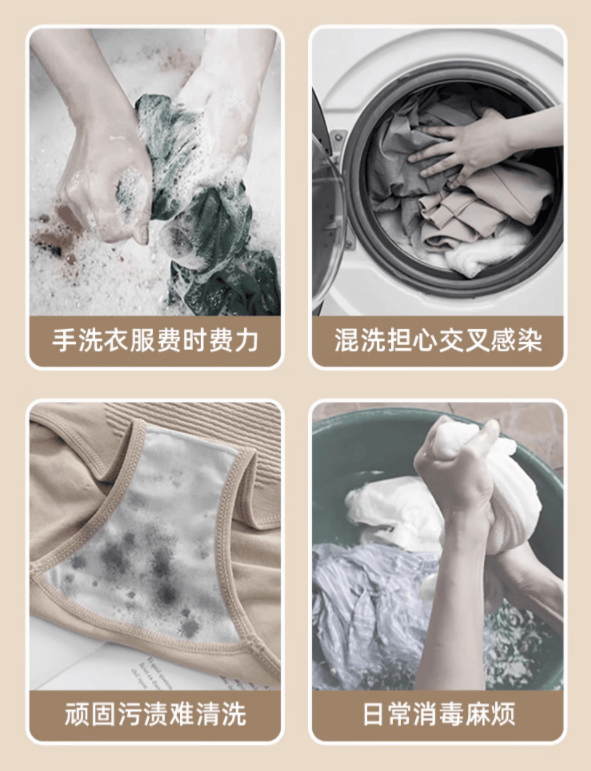 手洗衣服费时费力

混洗担心交叉感染

顽固污渍难清洗

日常消毒麻烦