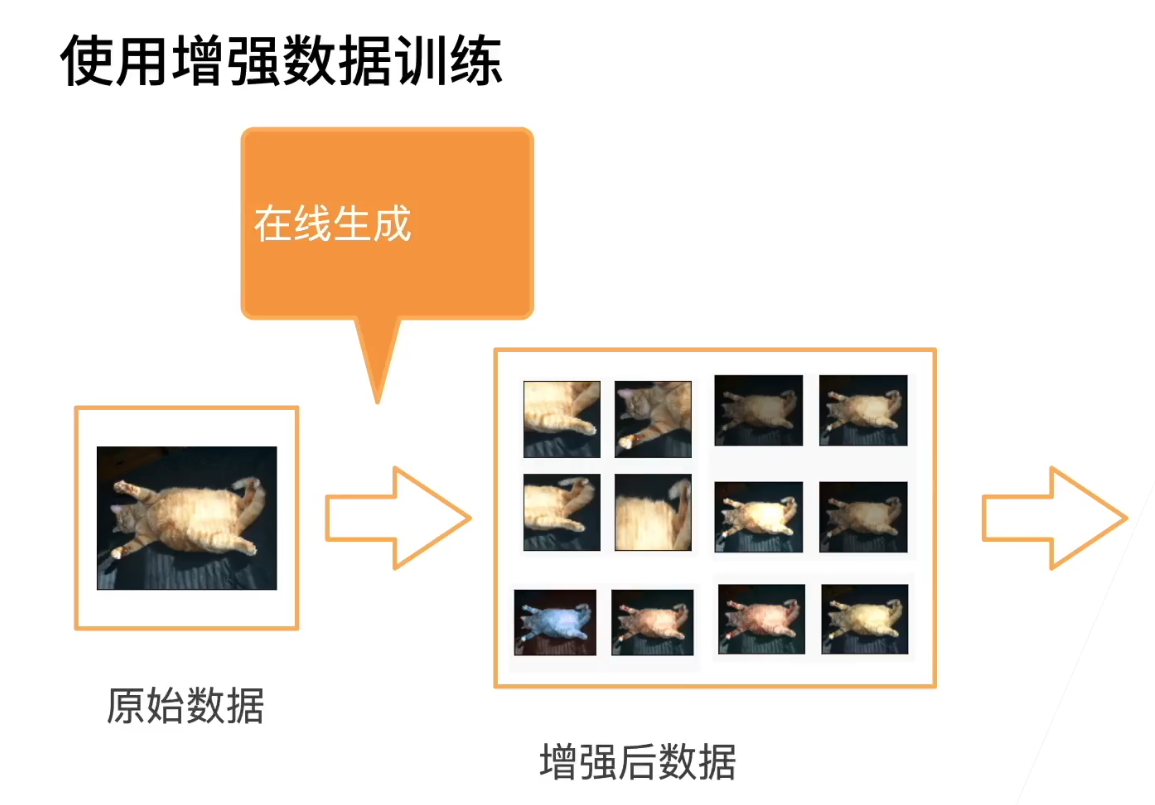 使用增强数据训练

在线生成

原始数据

增强后数据