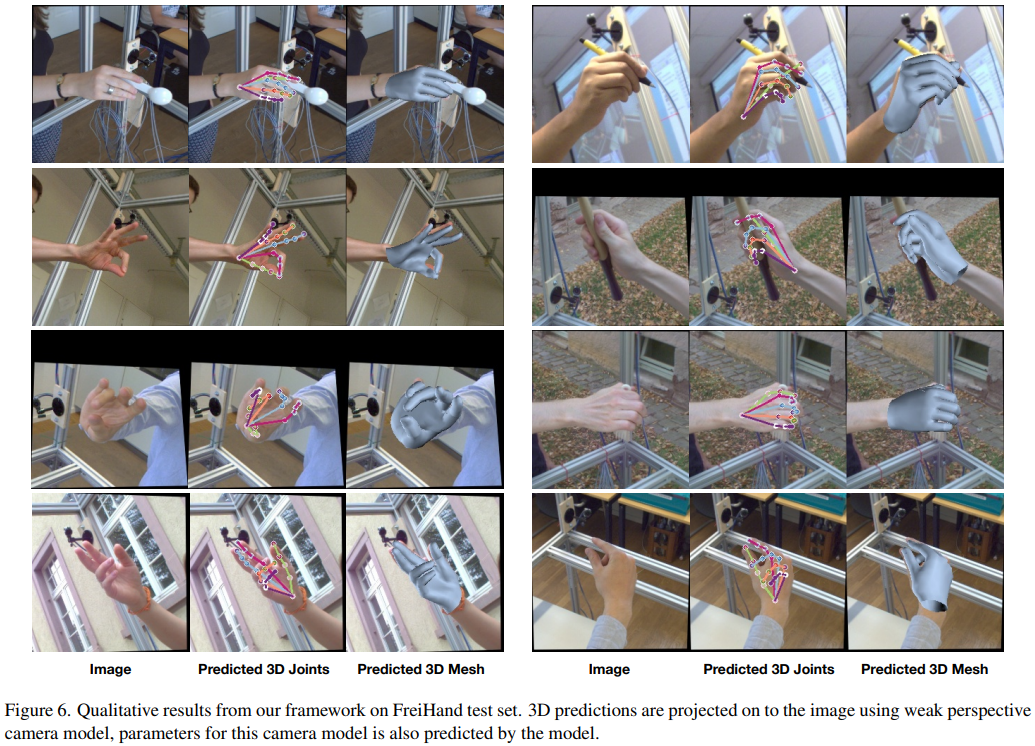 Image Predicted 3D Joints Predicted 3D Mesh

Image Predicted 3D Joints Predicted 3D Mesh

Figure 6. Qualitative results from our framework on FreiHand test set. 3D predictions are projected on to the image using weak perspective camera model, parameters for this camera model is also predicted by the model.