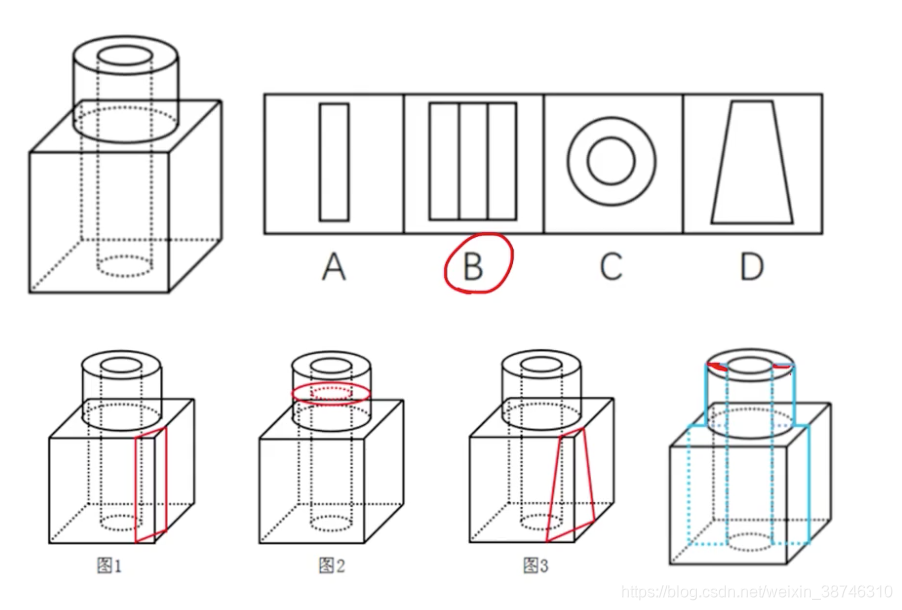 A B C D

图1 图2 图3

https://blog.csdn.net/weixin_38746310