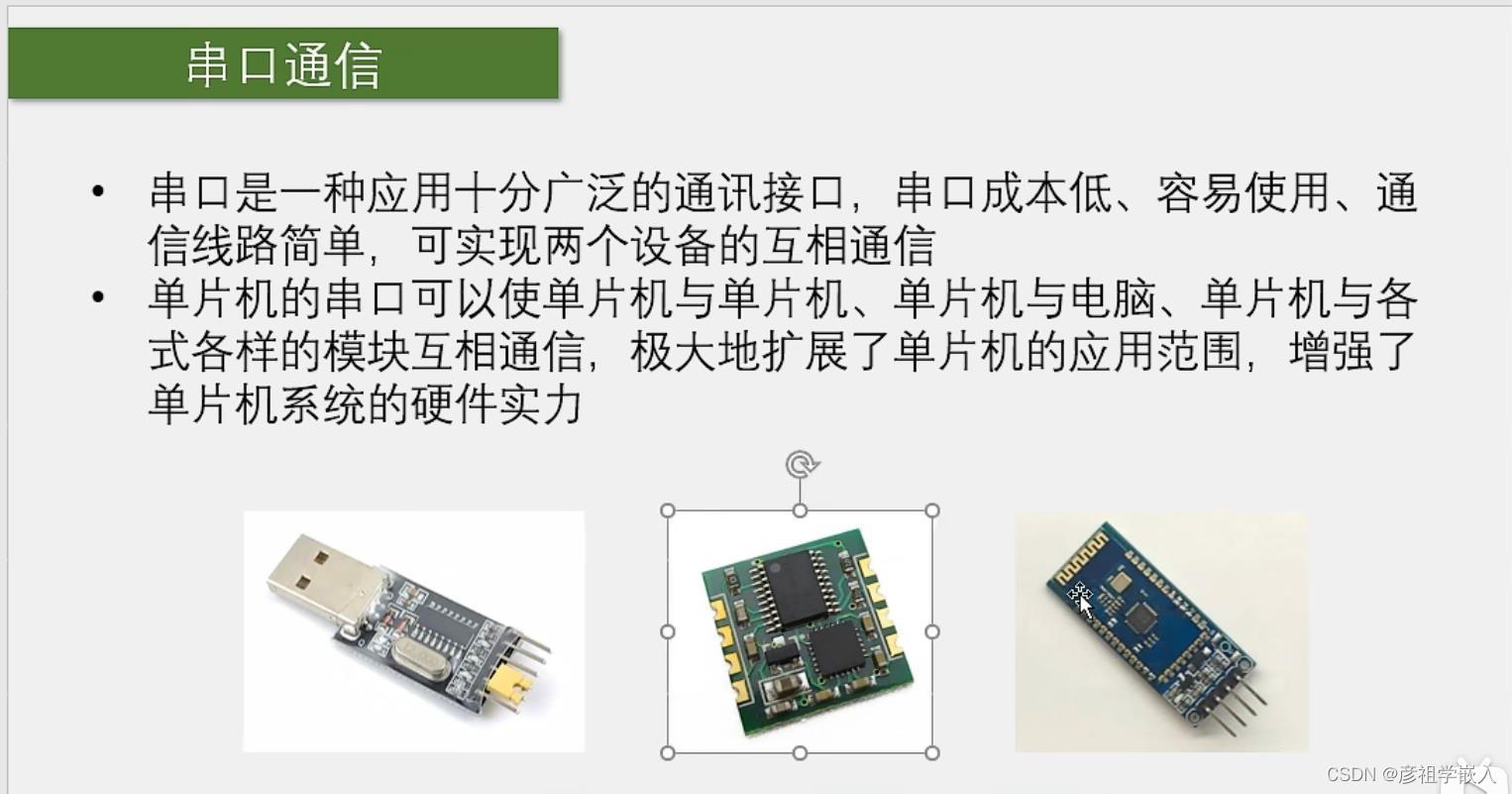 串口通信

• 串口是一种应用十分广泛的通讯接口，串口成本低、容易使用、通信线路简单，可实现两个设备的互相通信

• 单片机的串口可以使单片机与单片机、单片机与电脑、单片机与各式各样的模块互相通信，极大地扩展了单片机的应用范围，增强了单片机系统的硬件实力

CSDN @彦祖学嵌入