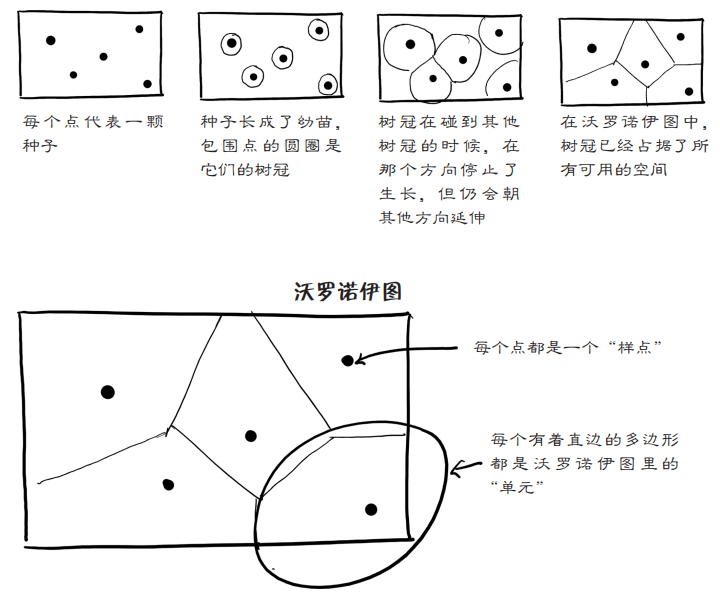 每个点代表一颗种子

种子长成了幼苗，包围点的圆圈是它们的树冠

树冠在碰到其他树冠的时候，在那个方向停止了生长，但仍会朝其他方向延伸

在沃罗诺伊图中，树冠已经占据了所有可用的空间

沃罗诺伊图

每个点都是一个“样点”

每个有着直边的多边形都是沃罗诺伊图里的“单元”