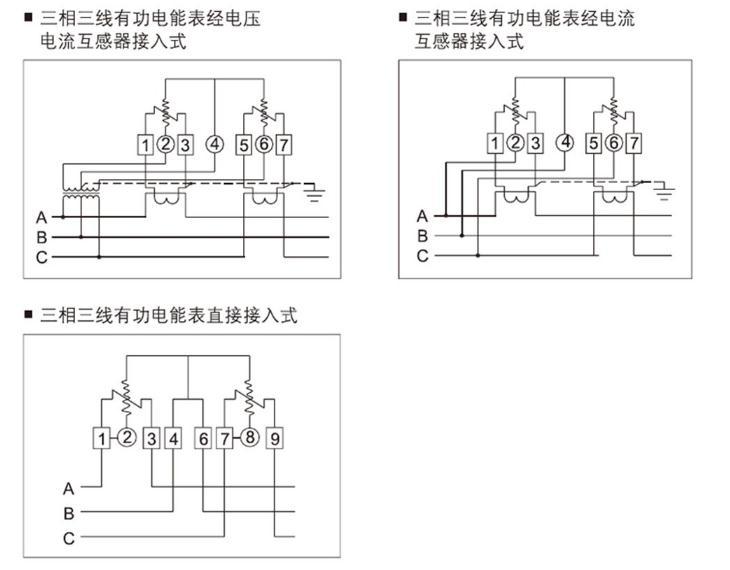 ■ 三相三线有功电能表经电压电流互感器接入式

1 ② 3 ④ 5 ⑥ 7

A
B
C

■ 三相三线有功电能表经电流互感器接入式

1 ② 3 ④ 5 ⑥ 7

A
B
C

■ 三相三线有功电能表直接接入式

1 ② 3 4 6 7 ⑧ 9

A
B
C