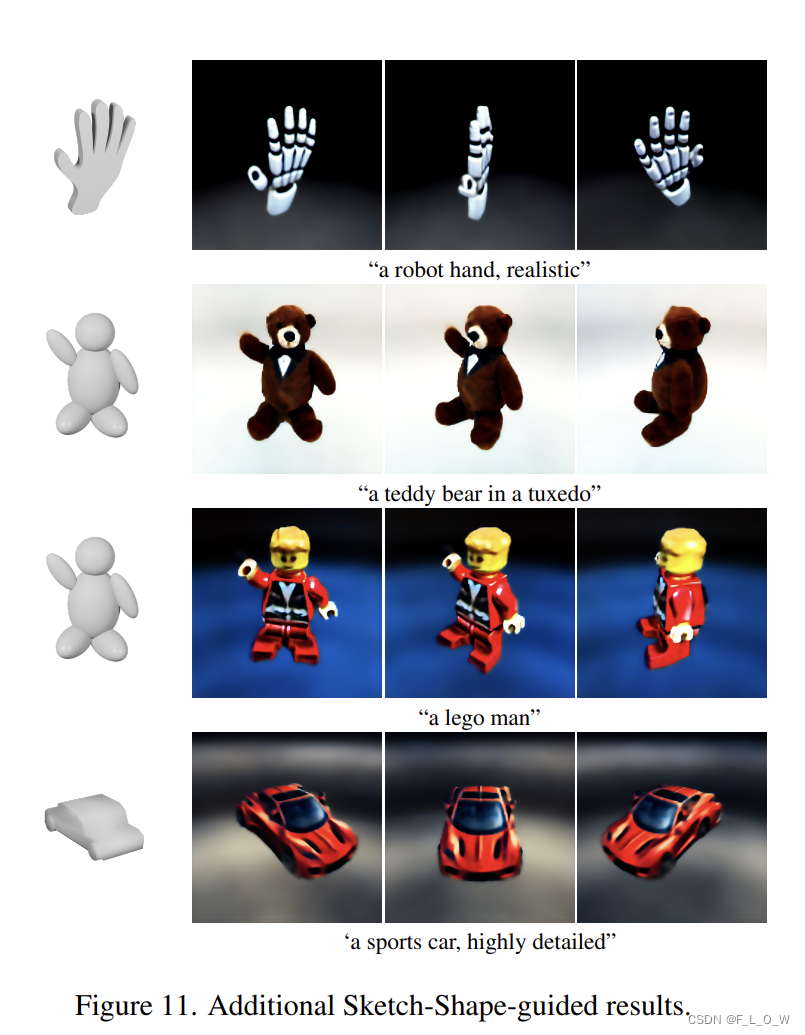 “a robot hand, realistic”

“a teddy bear in a tuxedo”

“a lego man”

‘a sports car, highly detailed”

Figure 11. Additional Sketch-Shape-guided results.

CSDN @F_L_O_W