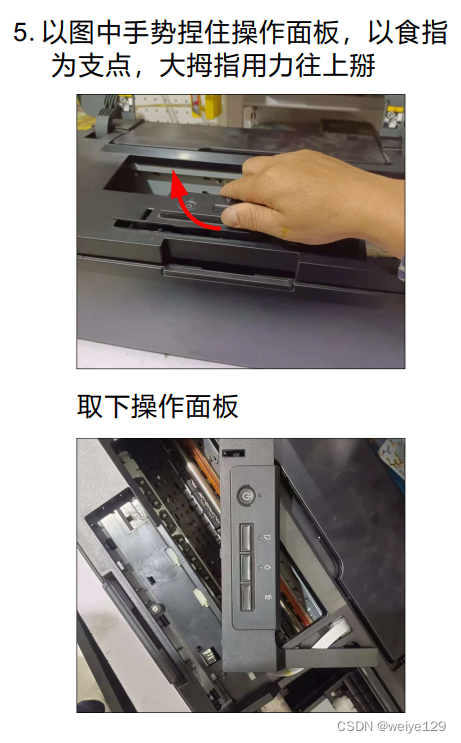 5. 以图中手势捏住操作面板，以食指为支点，大拇指用力往上掰

取下操作面板

CSDN @weiye129