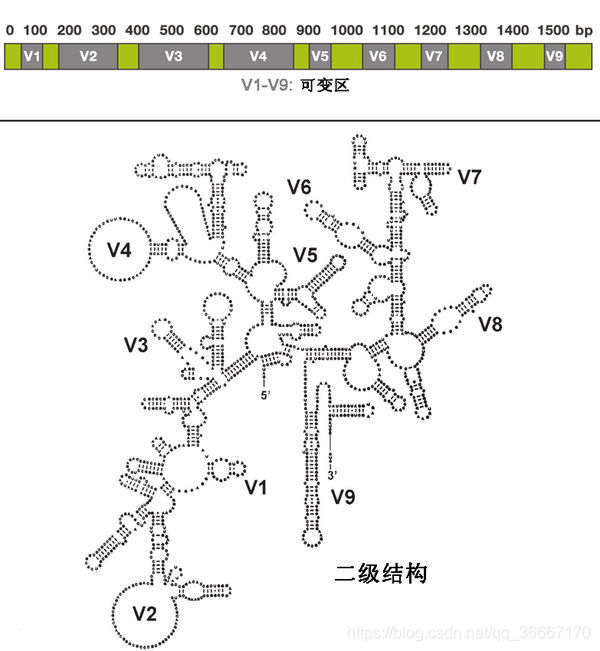 0 100 200 300 400 500 600 700 800 900 1000 1100 1200 1300 1400 1500 bp

V1 V2 V3 V4 V5 V6 V7 V8 V9

V1-V9: 可变区

V6

V7

V4

V5

V8

V3

5'

3'

V1

V9

二级结构

V2

https://blog.csdn.net/qq_36667170