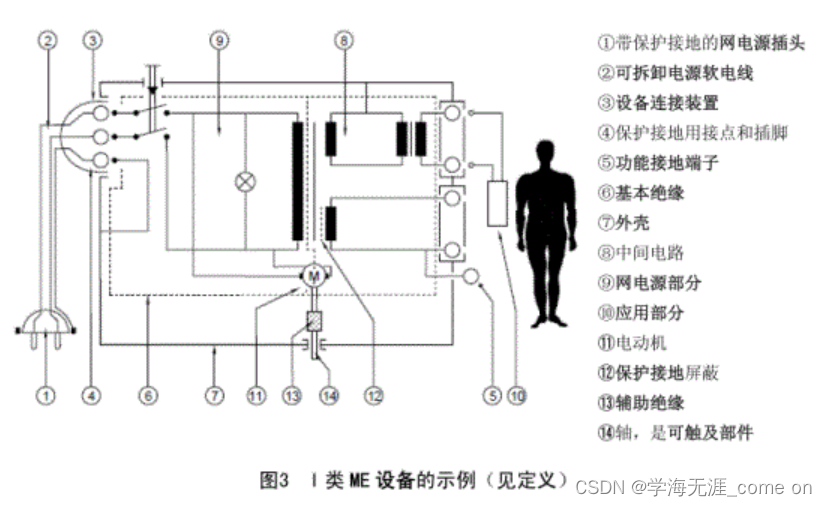 ②
③
⑨
⑧
M
①
④
⑥
⑦
⑪
⑬
⑭
⑫
⑤
⑩

①带保护接地的网电源插头
②可拆卸电源软电线
③设备连接装置
④保护接地用接点和插脚
⑤功能接地端子
⑥基本绝缘
⑦外壳
⑧中间电路
⑨网电源部分
⑩应用部分
⑪电动机
⑫保护接地屏蔽
⑬辅助绝缘
⑭轴，是可触及部件

图3 Ⅰ类 ME 设备的示例（见定义）

CSDN @学海无涯_come on