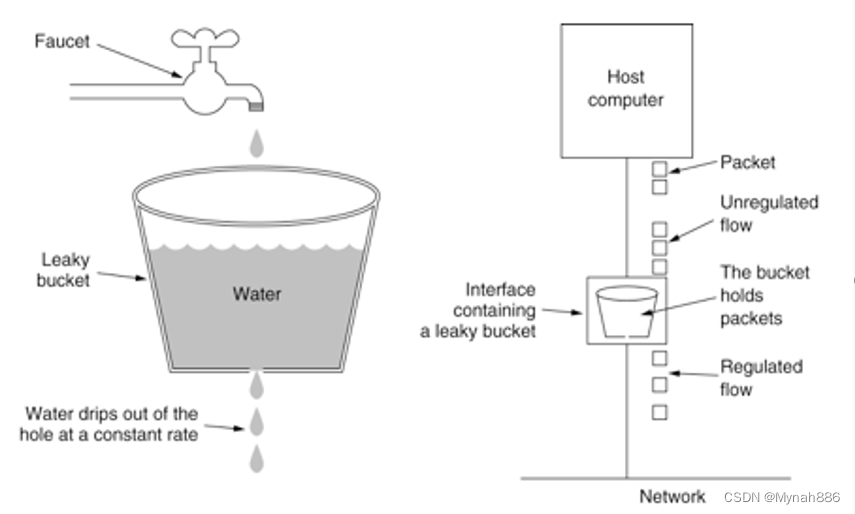 Faucet

Leaky bucket

Water

Water drips out of the hole at a constant rate

Host computer

Packet

Unregulated flow

Interface containing a leaky bucket

The bucket holds packets

Regulated flow

Network

CSDN @Mynah886