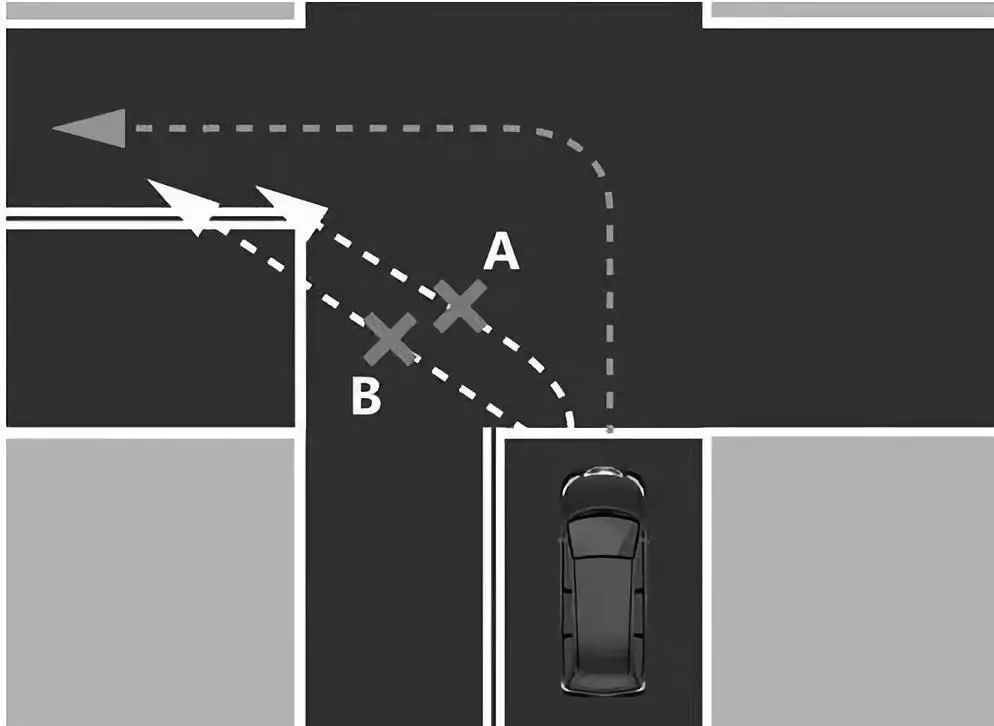 A

B