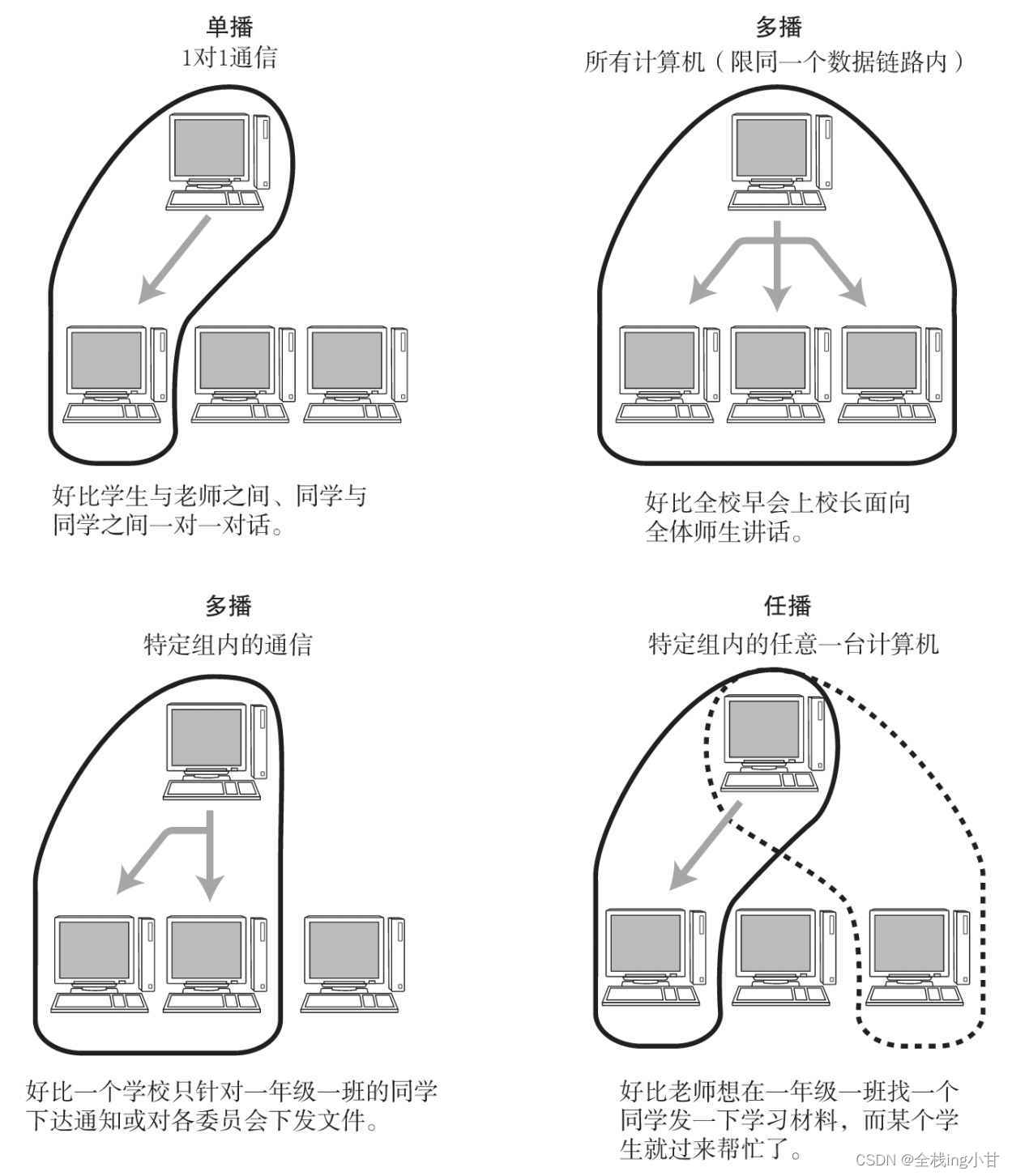 单播
1对1通信

好比学生与老师之间、同学与同学之间一对一对话。

多播
所有计算机（限同一个数据链路内）

好比全校早会上校长面向全体师生讲话。

多播
特定组内的通信

好比一个学校只针对一年级一班的同学下达通知或对各委员会下发文件。

任播
特定组内的任意一台计算机

好比老师想在一年级一班找一个同学发一下学习材料，而某个学生就过来帮忙了。

CSDN @全栈ing小甘