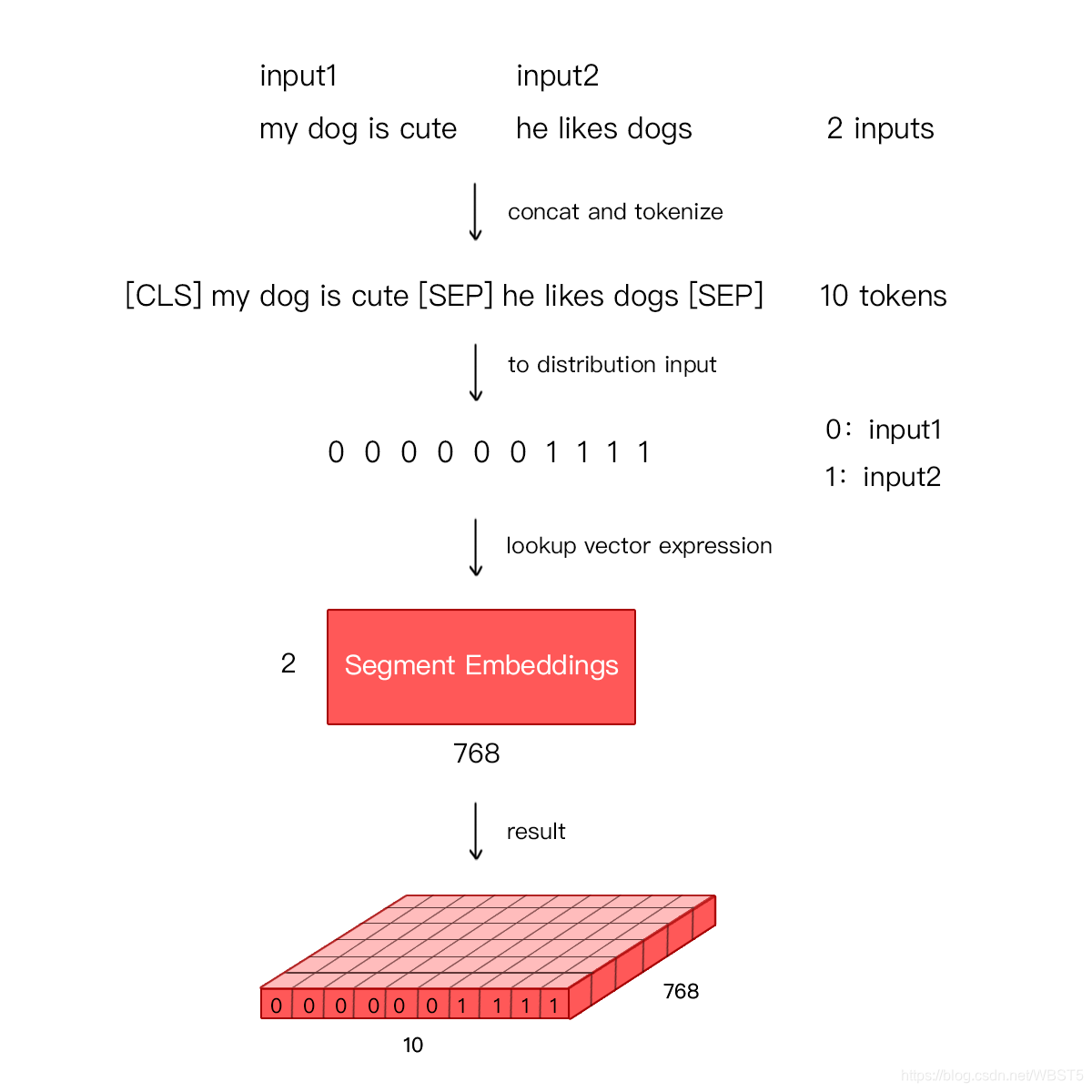 input1 input2

my dog is cute he likes dogs 2 inputs

concat and tokenize

[CLS] my dog is cute [SEP] he likes dogs [SEP] 10 tokens

to distribution input

0 0 0 0 0 0 1 1 1 1

0: input1

1: input2

lookup vector expression

2

Segment Embeddings

768

result

0 0 0 0 0 0 1 1 1 1

768

10

https://blog.csdn.net/WBST5