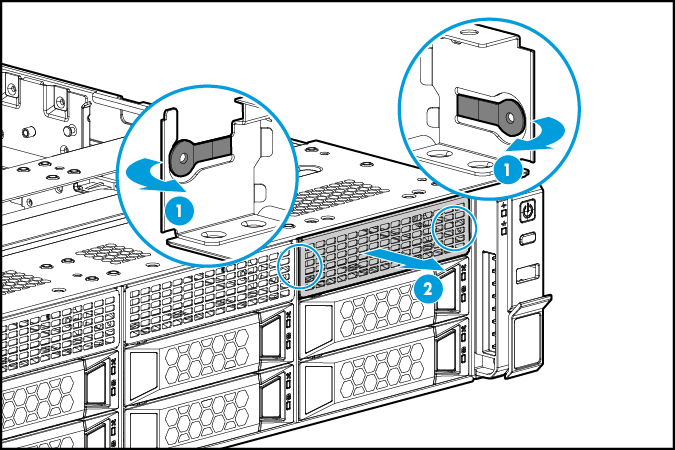 1
1
2