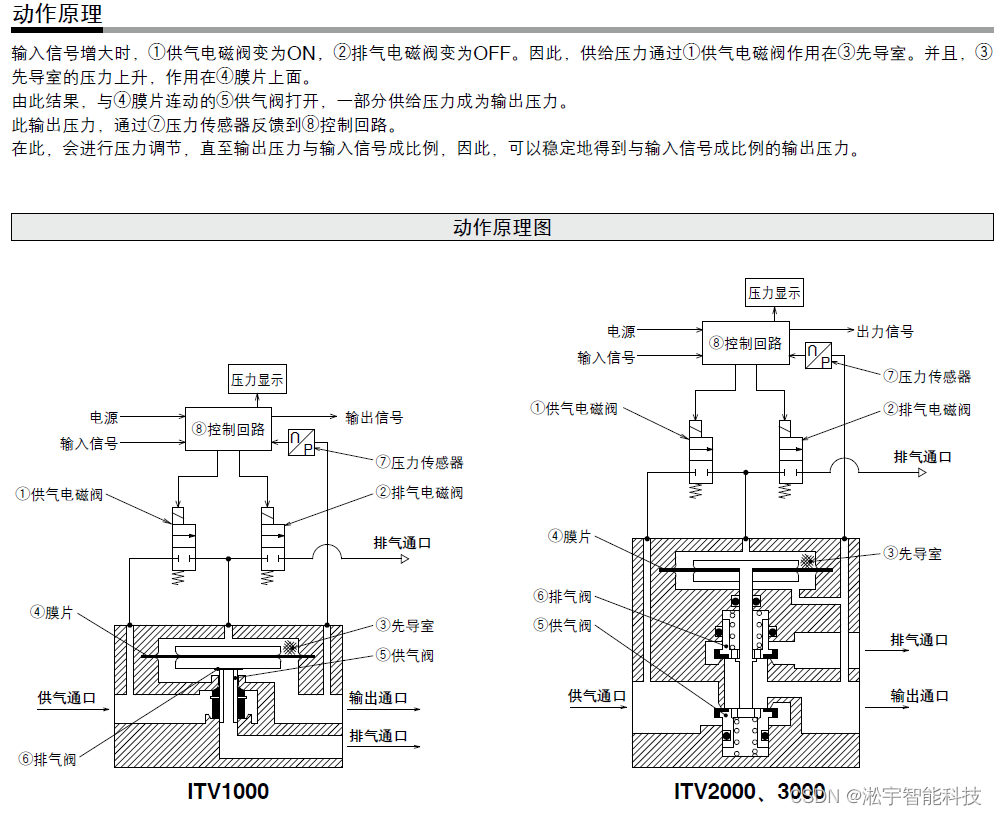 动作原理

输入信号增大时，①供气电磁阀变为ON，②排气电磁阀变为OFF。因此，供给压力通过①供气电磁阀作用在③先导室。并且，③先导室的压力上升，作用在④膜片上面。
由此结果，与④膜片连动的⑤供气阀打开，一部分供给压力成为输出压力。
此输出压力，通过⑦压力传感器反馈到⑧控制回路。
在此，会进行压力调节，直至输出压力与输入信号成比例，因此，可以稳定地得到与输入信号成比例的输出压力。

动作原理图

压力显示
电源
输入信号
⑧控制回路
输出信号
P
⑦压力传感器
①供气电磁阀
②排气电磁阀
排气通口
④膜片
③先导室
⑤供气阀
供气通口
输出通口
排气通口
⑥排气阀
ITV1000

压力显示
电源
输入信号
⑧控制回路
出力信号
P
⑦压力传感器
①供气电磁阀
②排气电磁阀
排气通口
④膜片
③先导室
⑥排气阀
⑤供气阀
排气通口
供气通口
输出通口
ITV2000、3000
CSDN @淞宇智能科技