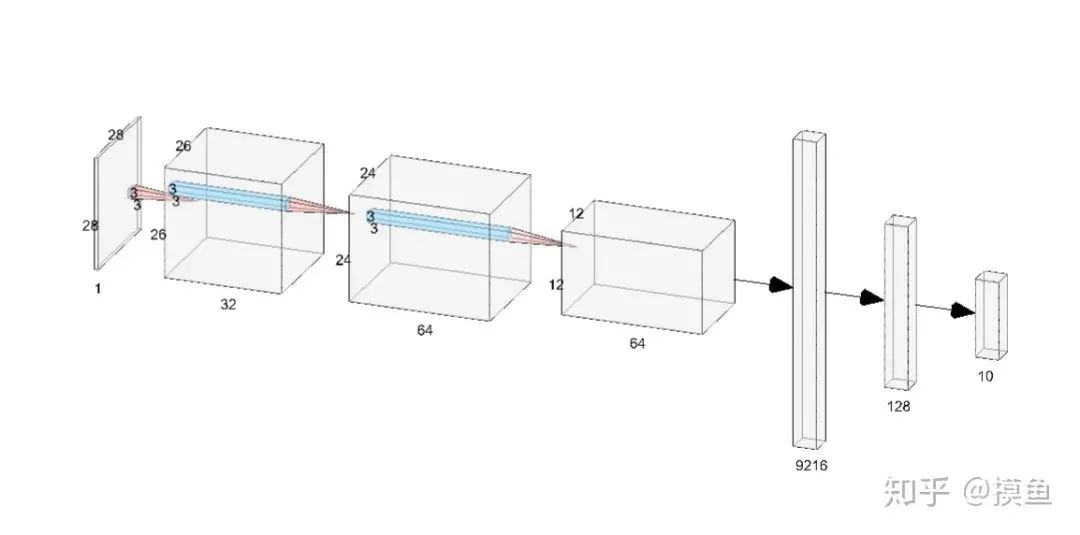 28
28
1
3
3
26
26
32
3
3
24
24
64
3
3
12
12
64
9216
128
10
知乎 @摸鱼