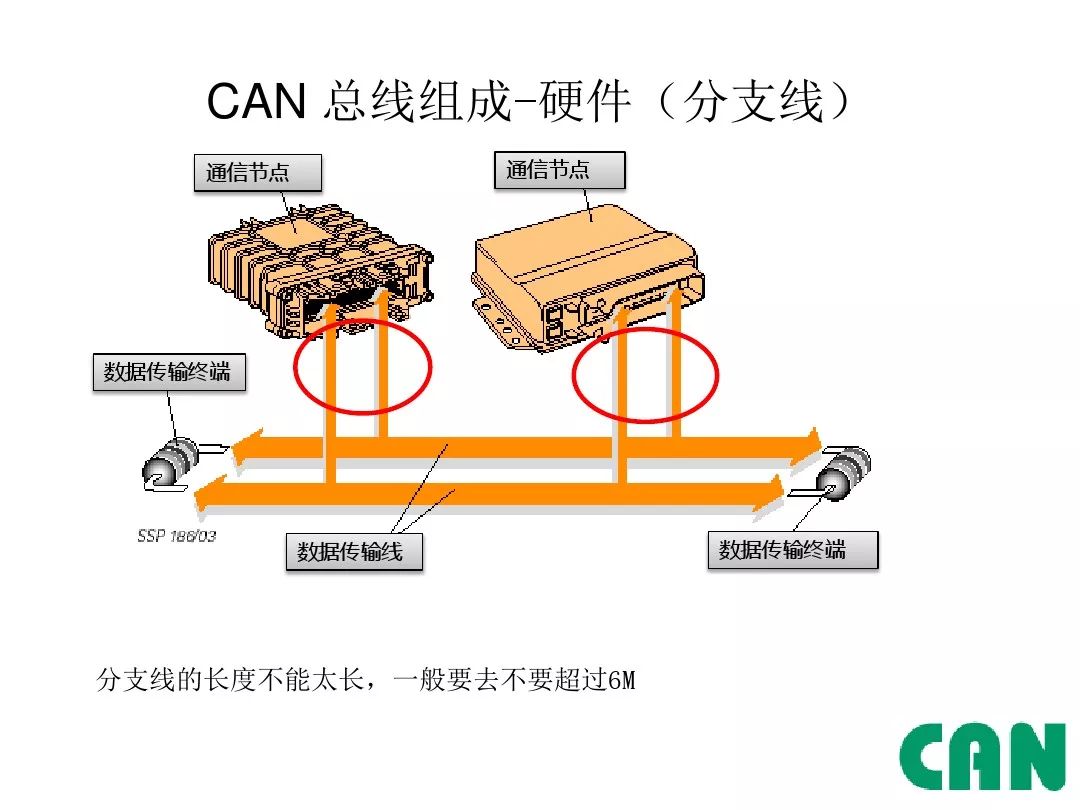 CAN 总线组成-硬件（分支线）

通信节点

通信节点

数据传输终端

SSP 186/03

数据传输线

数据传输终端

分支线的长度不能太长，一般要去不要超过6M

CAN