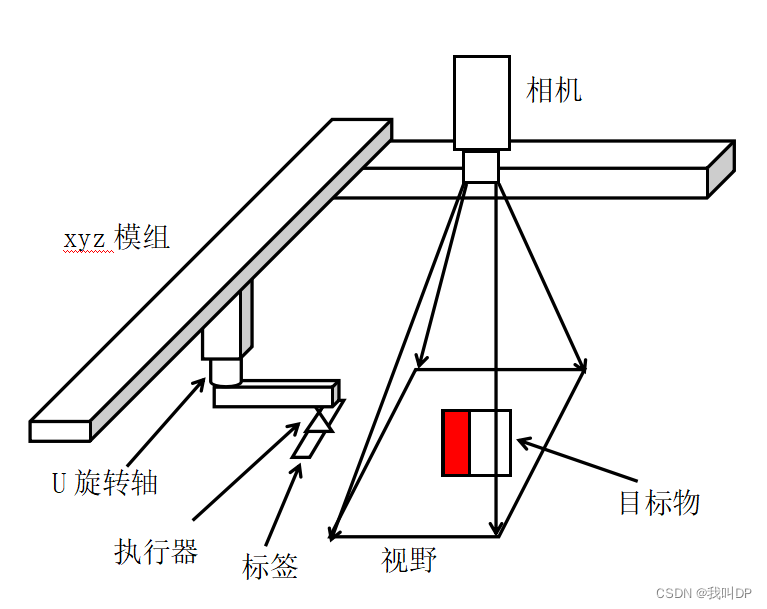 相机

xyz 模组

U 旋转轴

执行器

标签

视野

目标物

CSDN @我叫DP