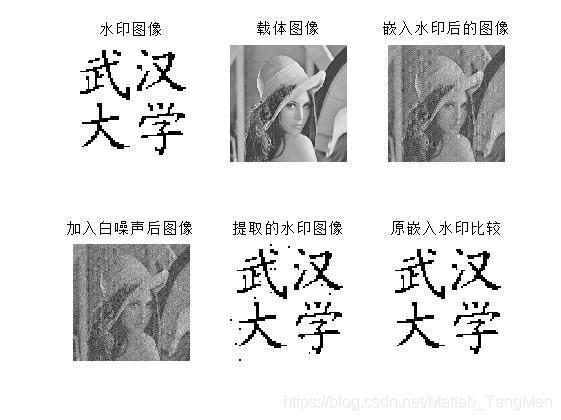 水印图像

武汉
大学

载体图像

嵌入水印后的图像

加入白噪声后图像

提取的水印图像

武汉
大学

原嵌入水印比较

武汉
大学

https://blog.csdn.net/Matlab_TangMen