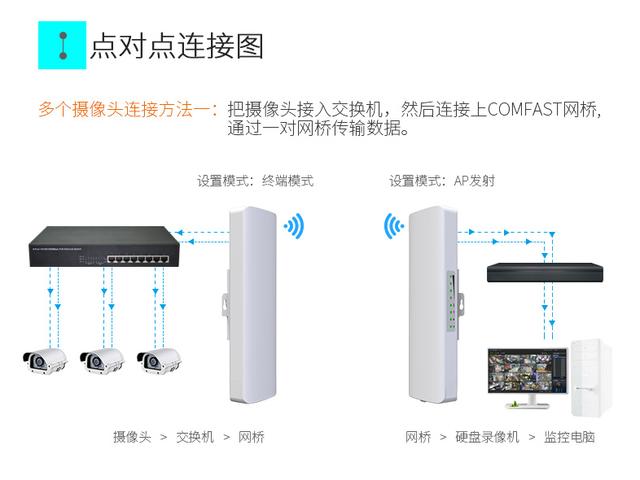 点对点连接图

多个摄像头连接方法一：把摄像头接入交换机，然后连接上COMFAST网桥，通过一对网桥传输数据。

设置模式：终端模式

设置模式：AP发射

摄像头 > 交换机 > 网桥

网桥 > 硬盘录像机 > 监控电脑