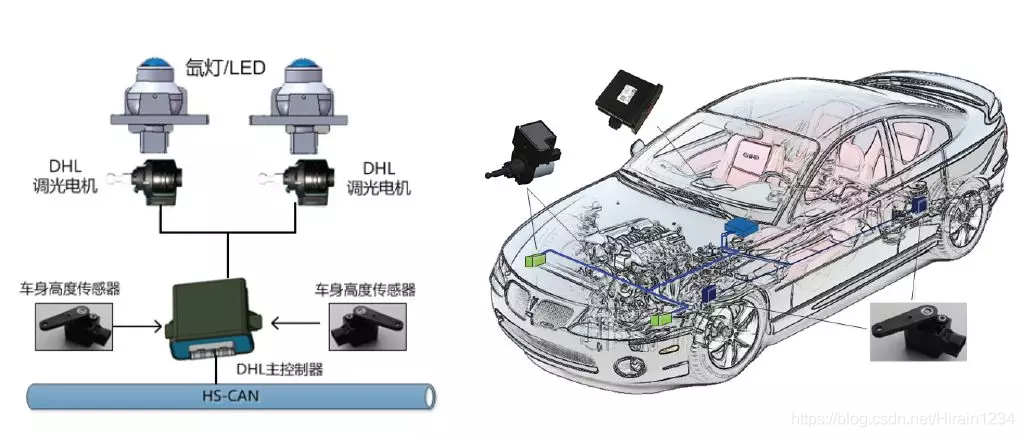 氙灯/LED

DHL
调光电机

DHL
调光电机

车身高度传感器

车身高度传感器

DHL主控制器

HS-CAN

https://blog.csdn.net/Hirain1234