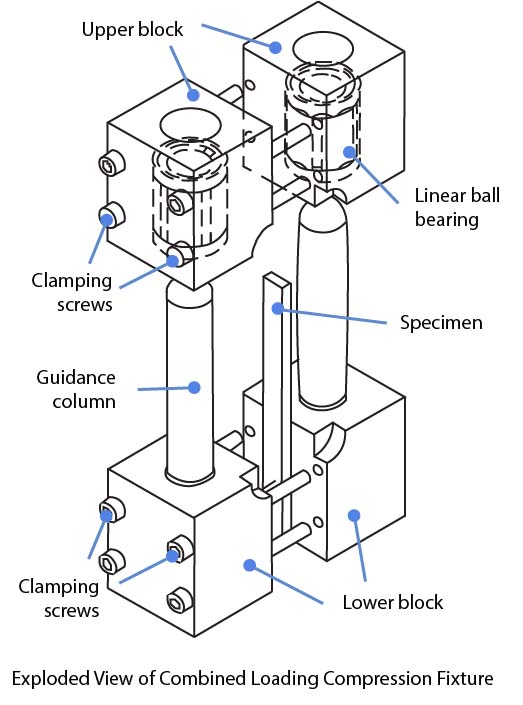 Upper block

Linear ball bearing

Clamping screws

Specimen

Guidance column

Clamping screws

Lower block

Exploded View of Combined Loading Compression Fixture