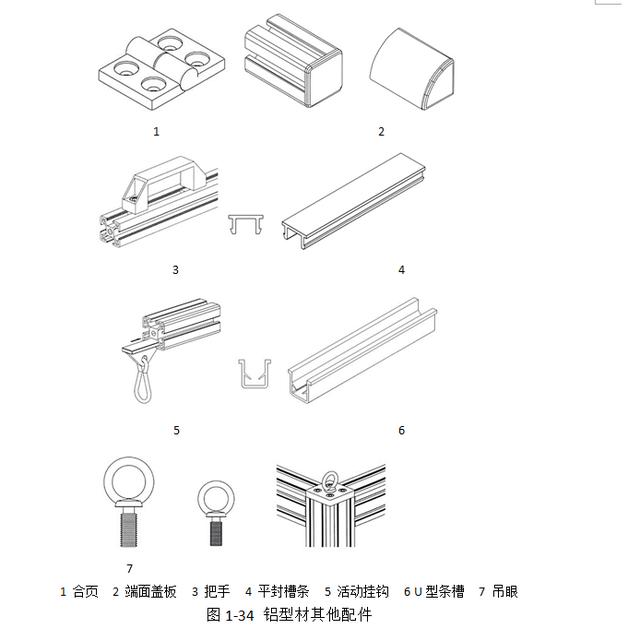 1

2

3

4

5

6

7

1 合页 2 端面盖板 3 把手 4 平封槽条 5 活动挂钩 6 U 型条槽 7 吊眼

图 1-34 铝型材其他配件