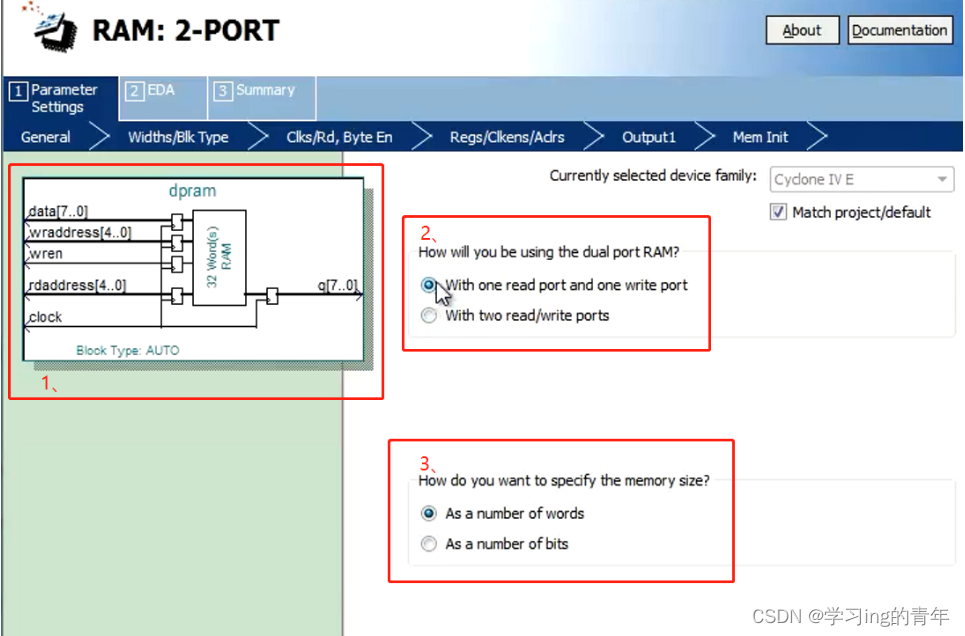 RAM: 2-PORT

About
Documentation

1 Parameter Settings
2 EDA
3 Summary

General
Widths/Blk Type
Clks/Rd, Byte En
Regs/Clkens/Aclrs
Output1
Mem Init

dpram
data[7..0]
wraddress[4..0]
wren
rdaddress[4..0]
clock
32 Word(s) RAM
q[7..0]
Block Type: AUTO

1、

Currently selected device family:
Cyclone IV E
Match project/default

2、
How will you be using the dual port RAM?
With one read port and one write port
With two read/write ports

3、
How do you want to specify the memory size?
As a number of words
As a number of bits

CSDN @学习ing的青年