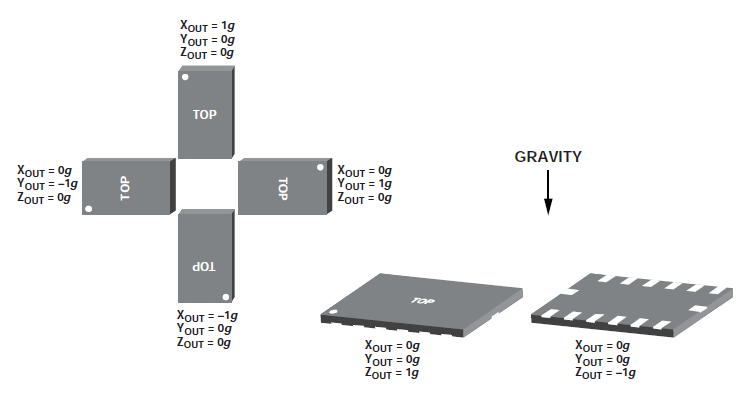 $X_{OUT} = 1g$
$Y_{OUT} = 0g$
$Z_{OUT} = 0g$

TOP

$X_{OUT} = 0g$
$Y_{OUT} = -1g$
$Z_{OUT} = 0g$

TOP

TOP

$X_{OUT} = 0g$
$Y_{OUT} = 1g$
$Z_{OUT} = 0g$

TOP

$X_{OUT} = -1g$
$Y_{OUT} = 0g$
$Z_{OUT} = 0g$

GRAVITY

TOP

$X_{OUT} = 0g$
$Y_{OUT} = 0g$
$Z_{OUT} = 1g$

$X_{OUT} = 0g$
$Y_{OUT} = 0g$
$Z_{OUT} = -1g$