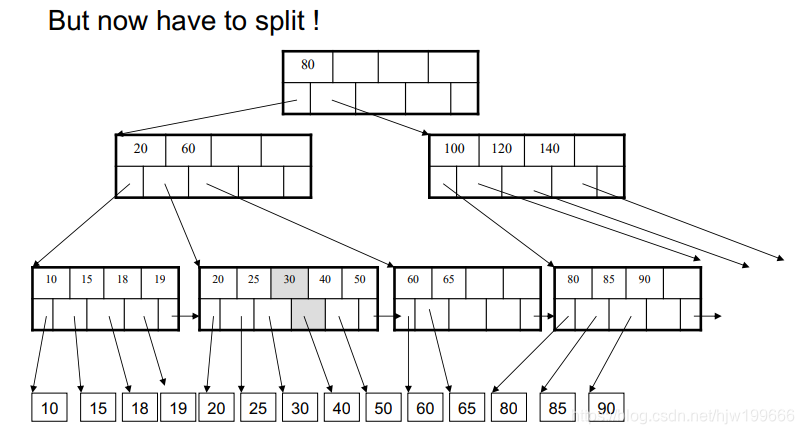 But now have to split !

80

20 60

100 120 140

10 15 18 19

20 25 30 40 50

60 65

80 85 90

10 15 18 19 20 25 30 40 50 60 65 80 85 90

http://blog.csdn.net/hjw199666